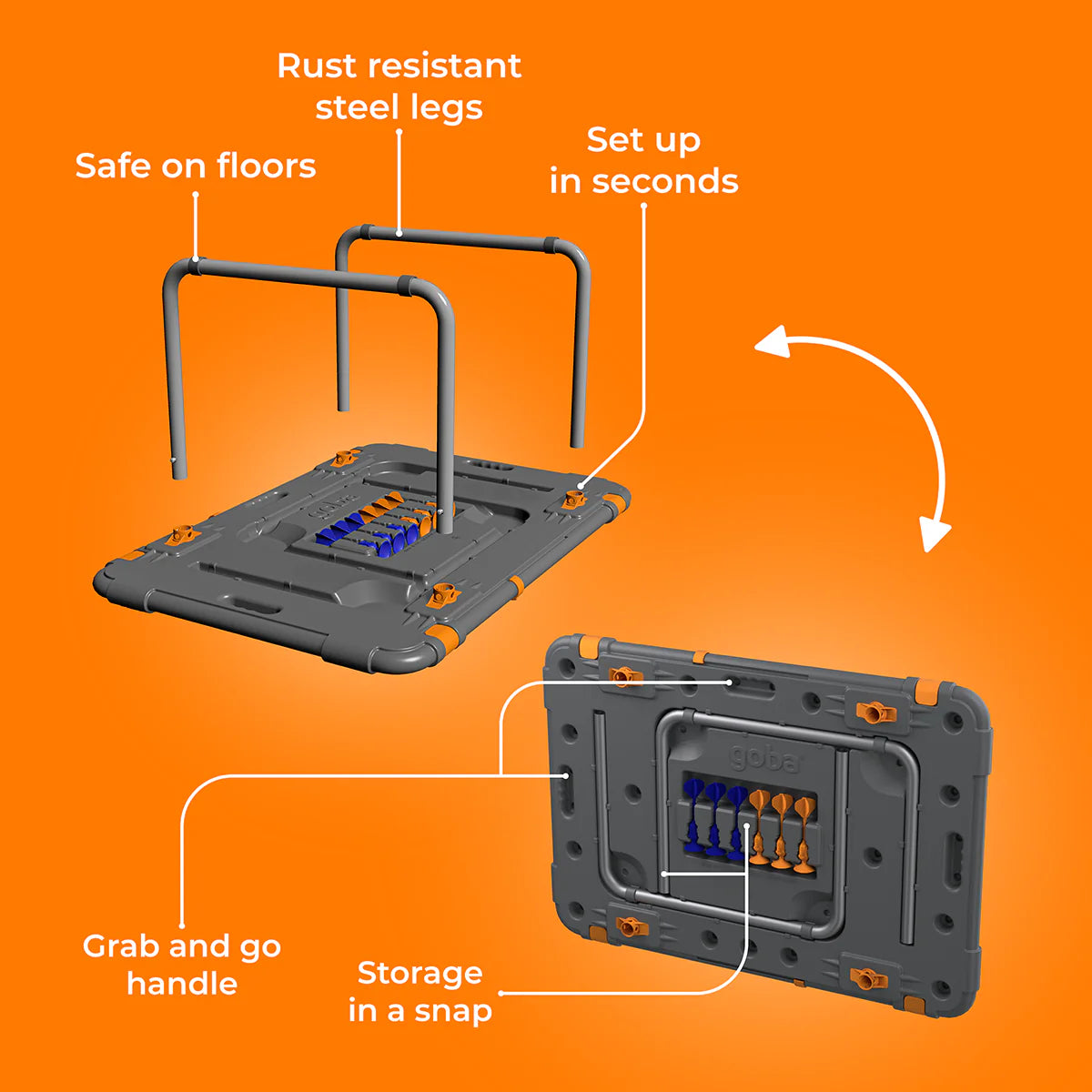 Rust resistant steel legs

Safe on floors

Set up in seconds

goba

Grab and go handle

Storage in a snap